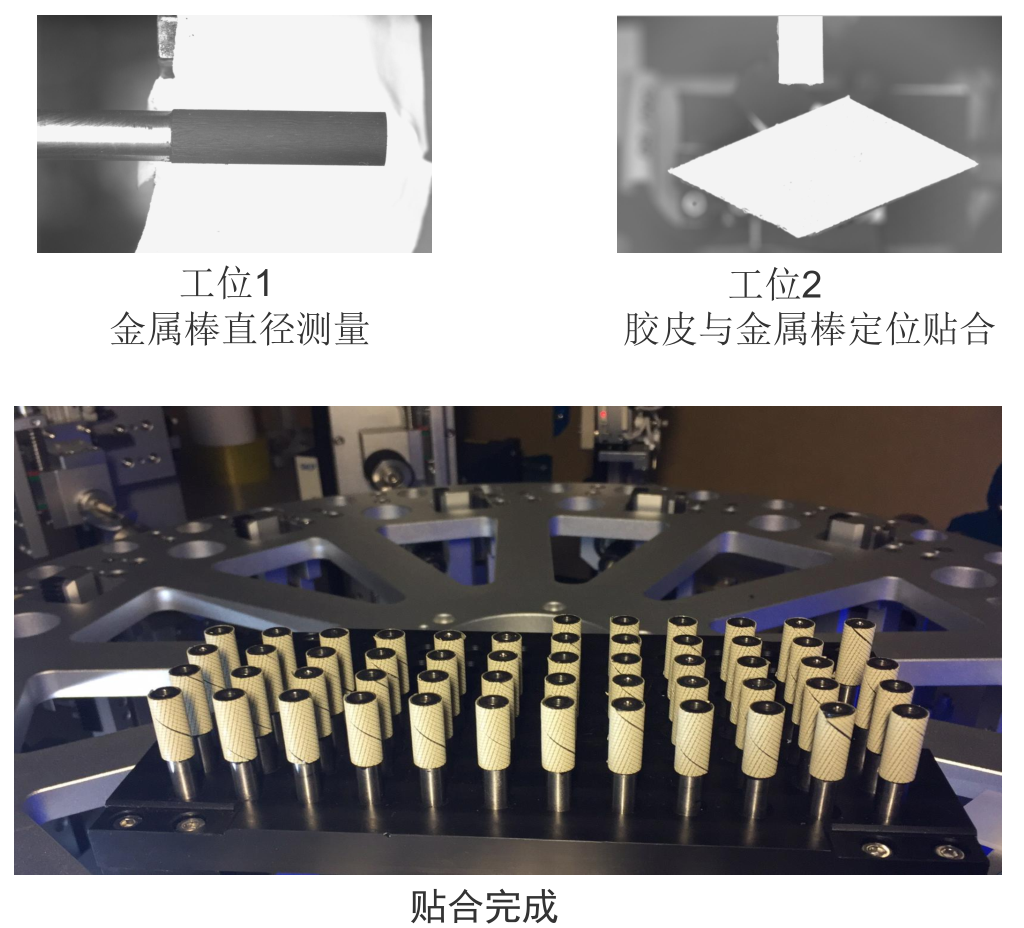 工位1
金属棒直径测量

工位2
胶皮与金属棒定位贴合

贴合完成